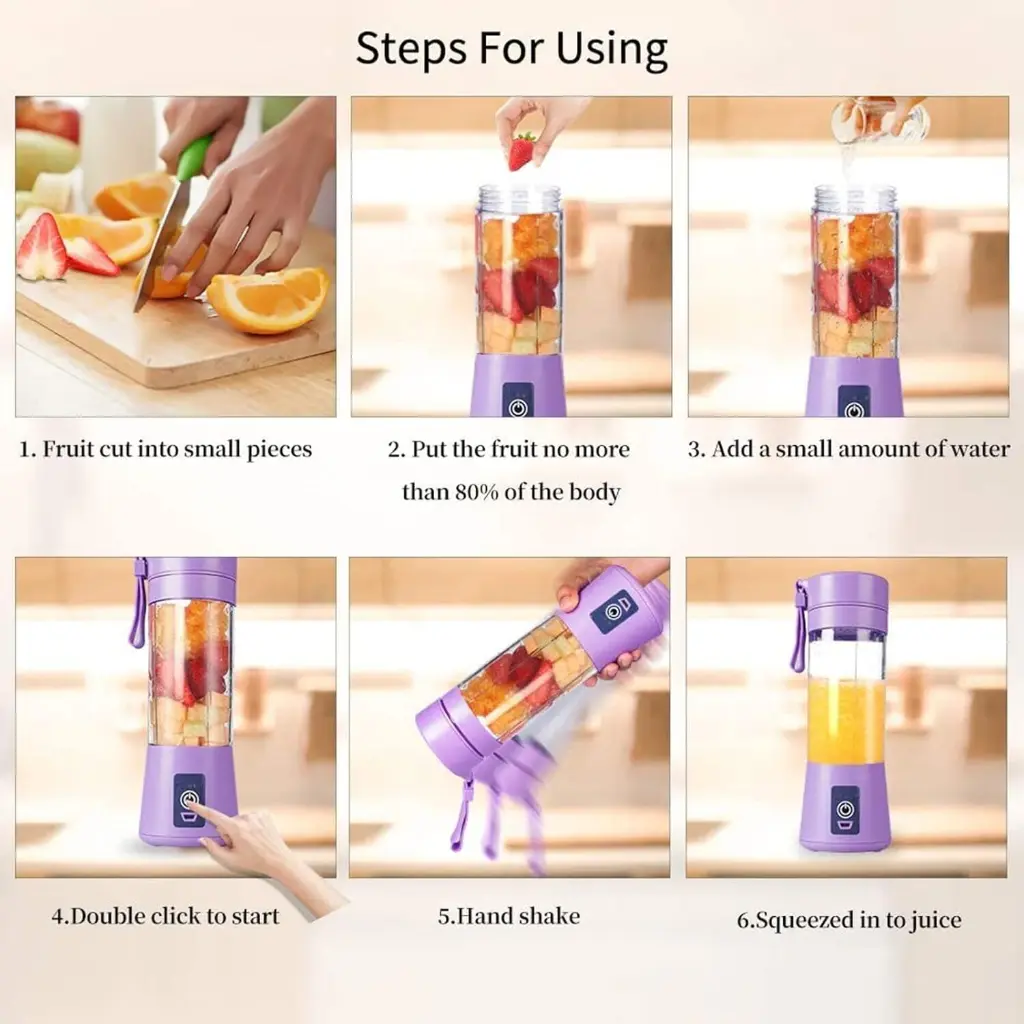 Steps For Using

1. Fruit cut into small pieces

2. Put the fruit no more than 80% of the body

3. Add a small amount of water

4.Double click to start

5.Hand shake

6.Squeezed in to juice