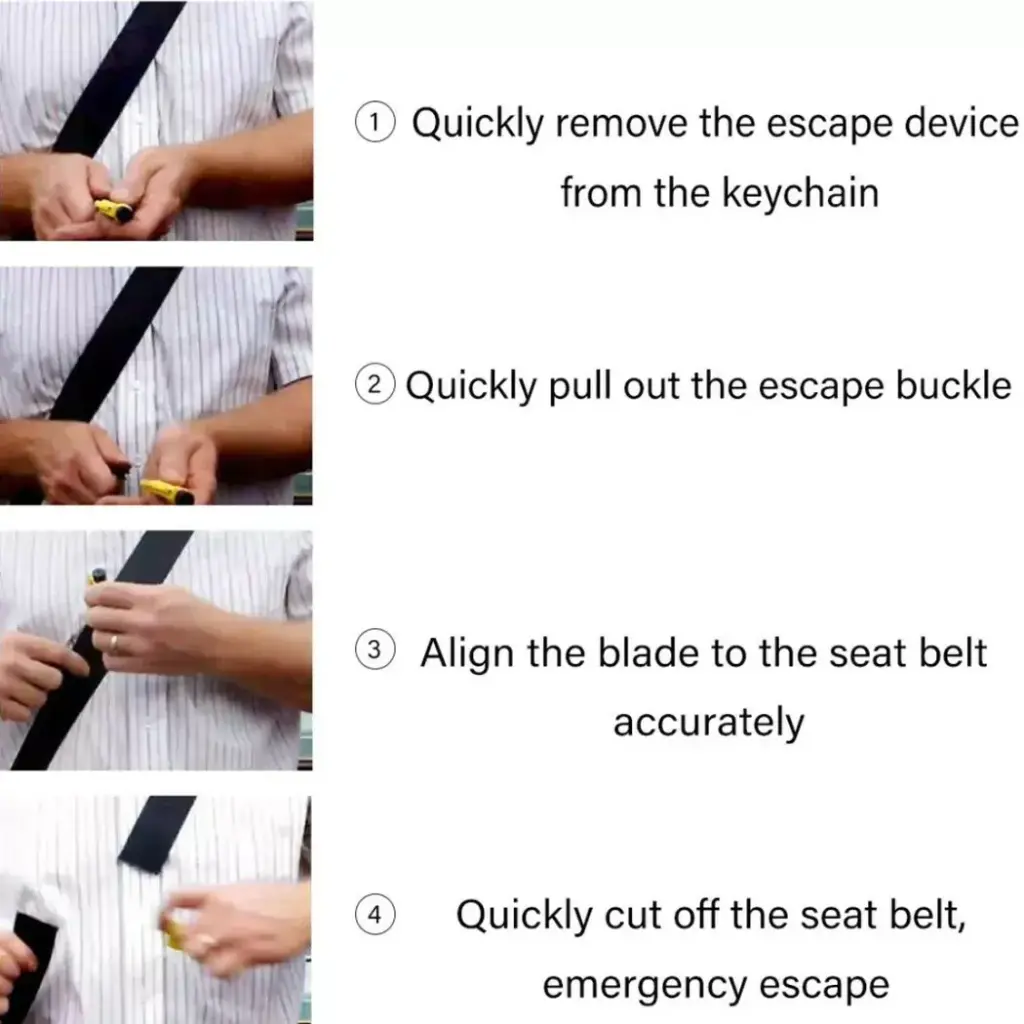 ① Quickly remove the escape device from the keychain

② Quickly pull out the escape buckle

③ Align the blade to the seat belt accurately

④ Quickly cut off the seat belt, emergency escape