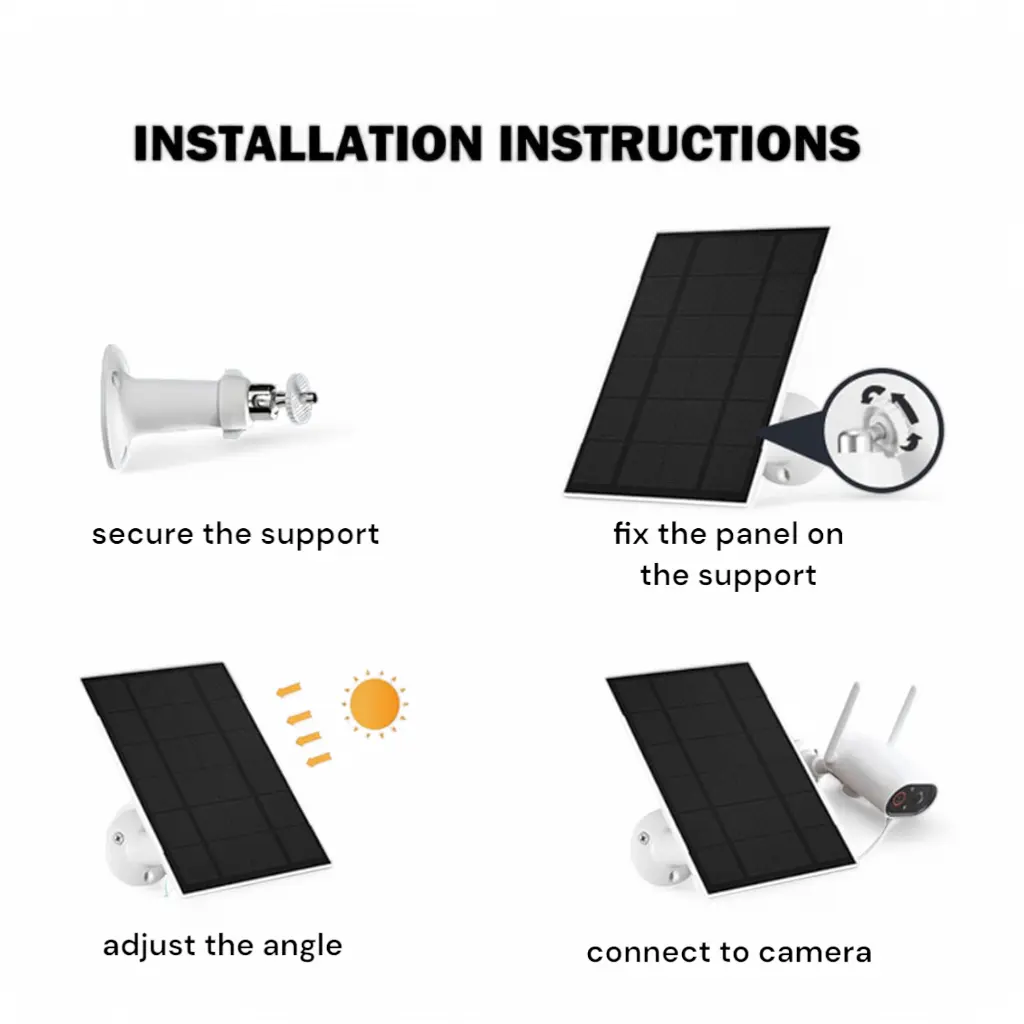 INSTALLATION INSTRUCTIONS

secure the support

fix the panel on the support

adjust the angle

connect to camera